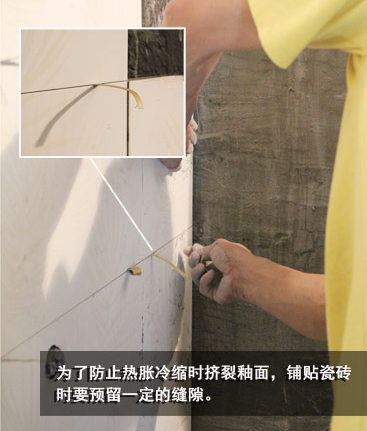 为了防止热胀冷缩时挤裂釉面，铺贴瓷砖时要预留一定的缝隙。